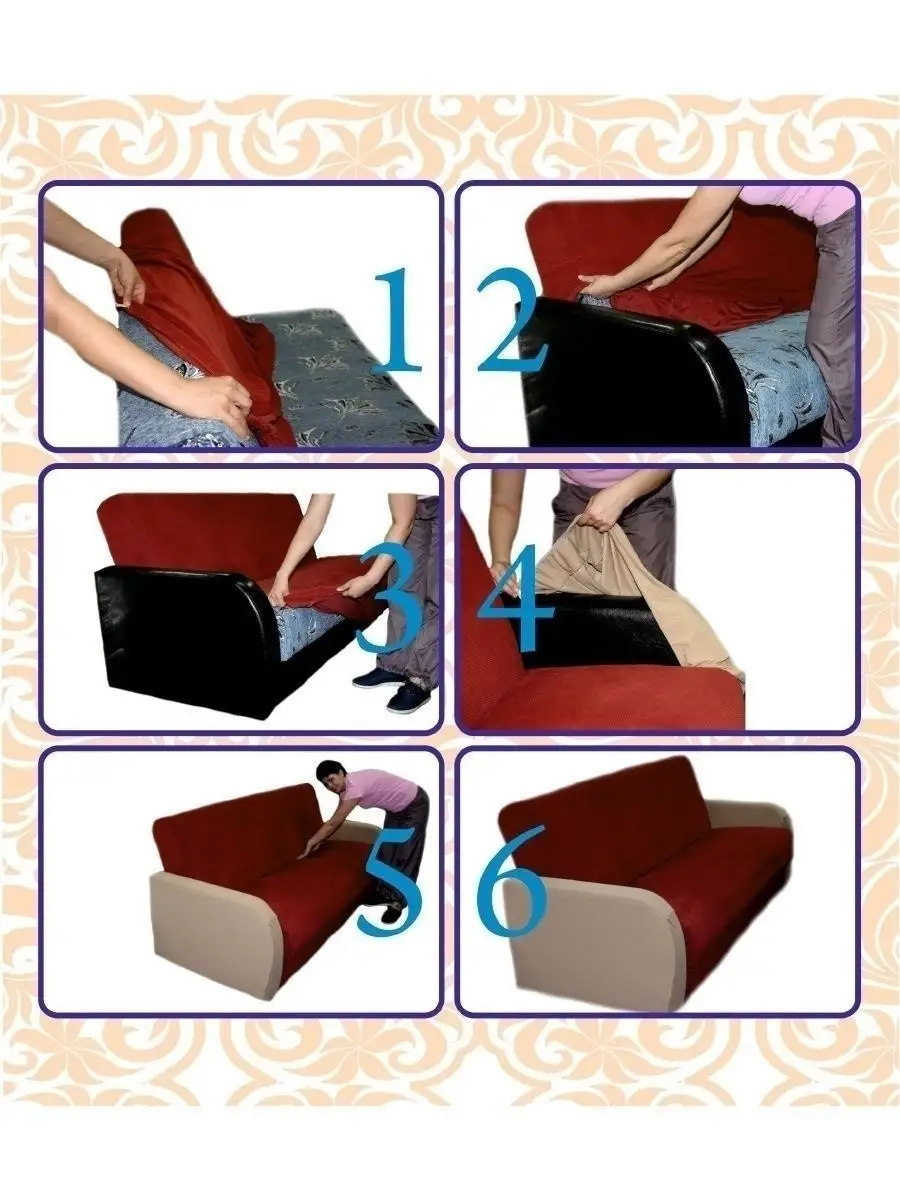 1
2
3
4
5
6