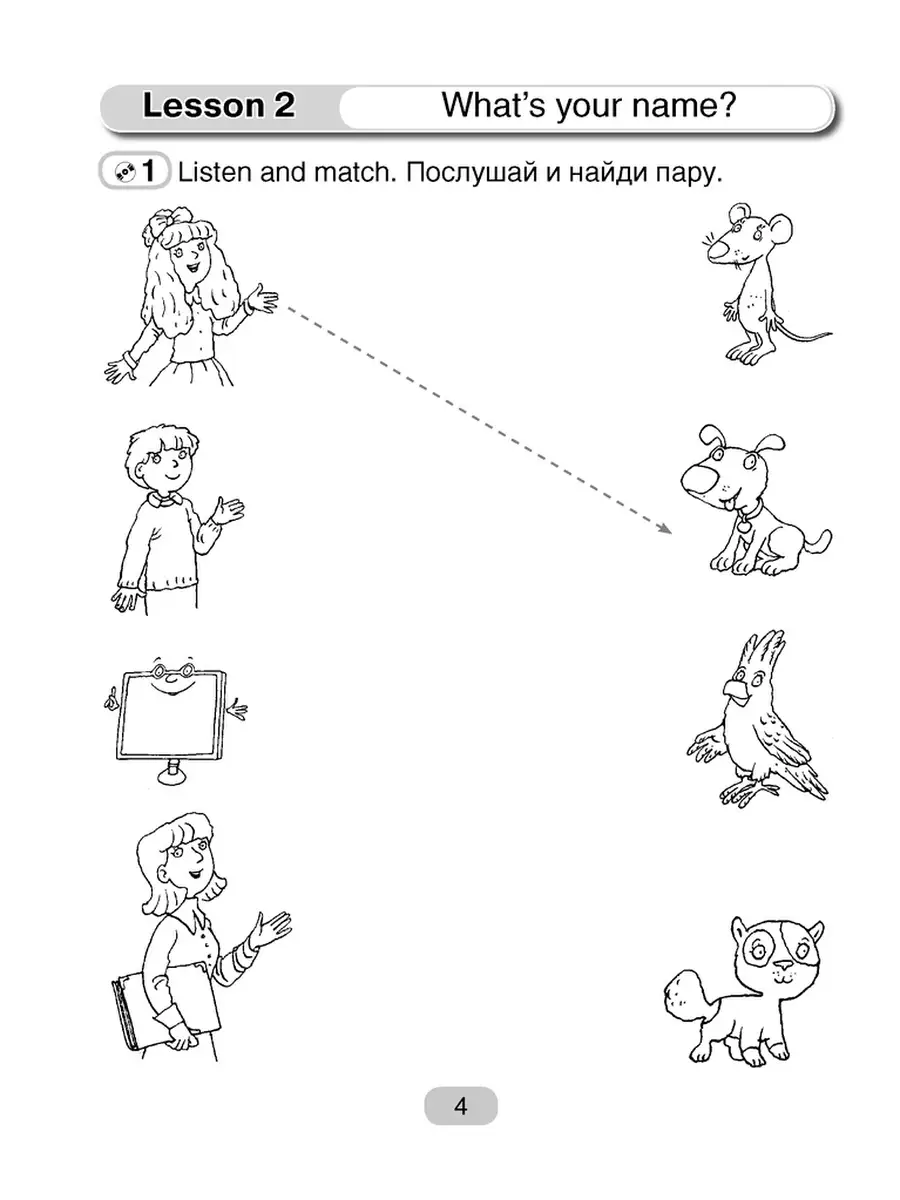 Lesson 2 What's your name?

1 Listen and match. Послушай и найди пару.

4